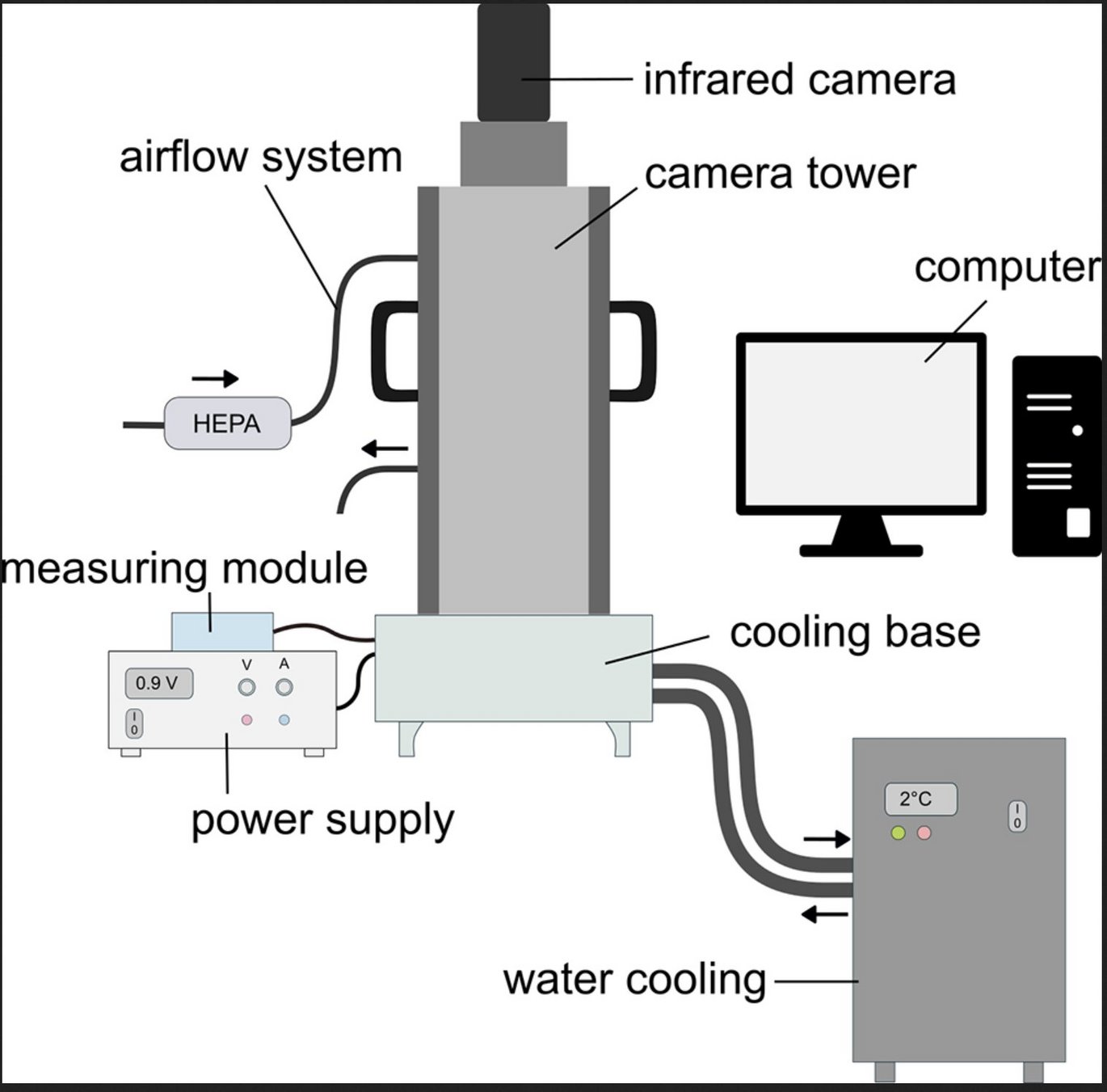 infrared camera
airflow system
camera tower
computer
HEPA
measuring module
cooling base
0.9 V
V A
I
0
power supply
2°C
I
0
water cooling