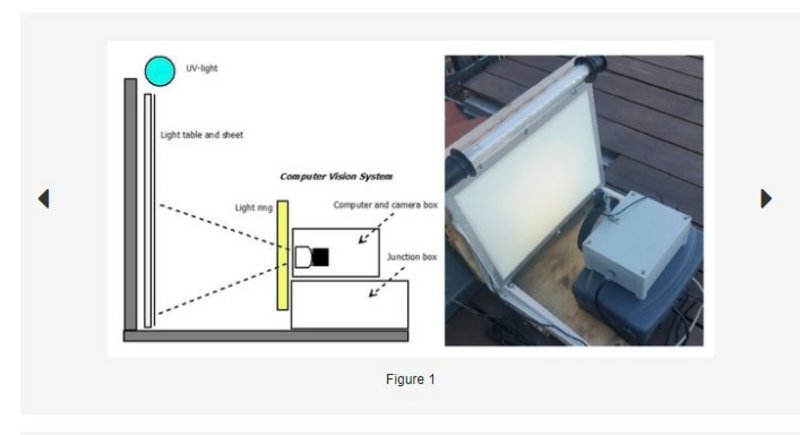 UV-light

Light table and sheet

Computer Vision System

Light ring

Computer and camera box

Junction box

Figure 1