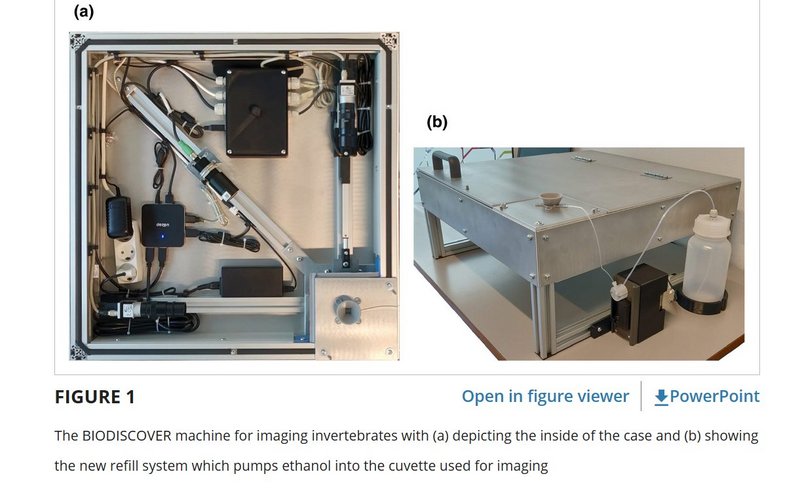 (a)

(b)

FIGURE 1

Open in figure viewer

PowerPoint

The BIODISCOVER machine for imaging invertebrates with (a) depicting the inside of the case and (b) showing the new refill system which pumps ethanol into the cuvette used for imaging