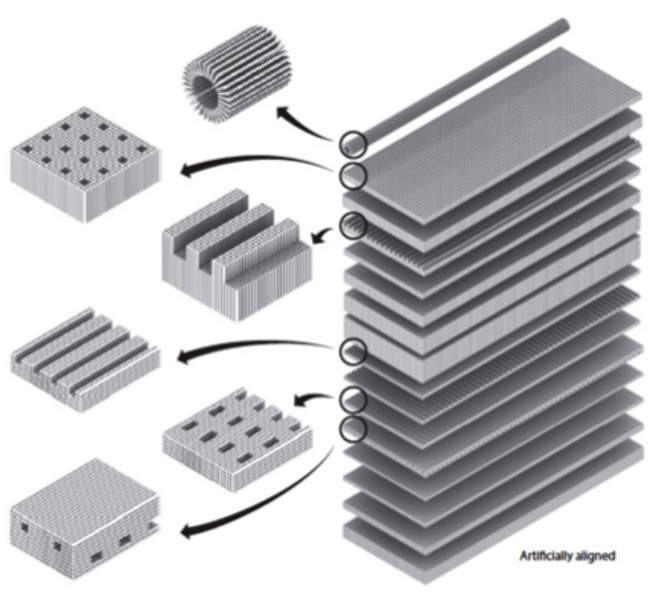 Artificially aligned